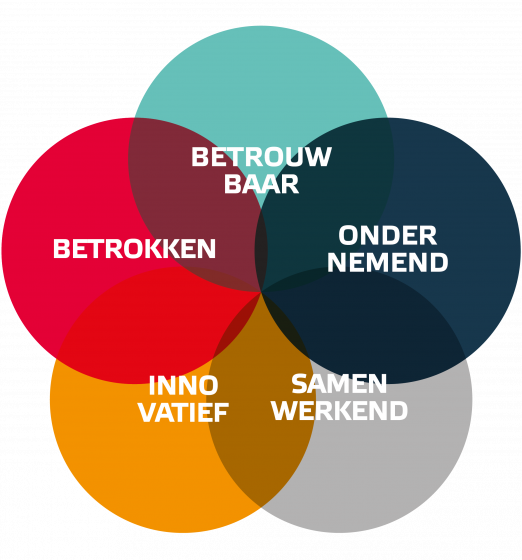 BETROUW
BAAR

BETROKKEN

ONDER
NEMEND

INNO
VATIEF

SAMEN
WERKEND