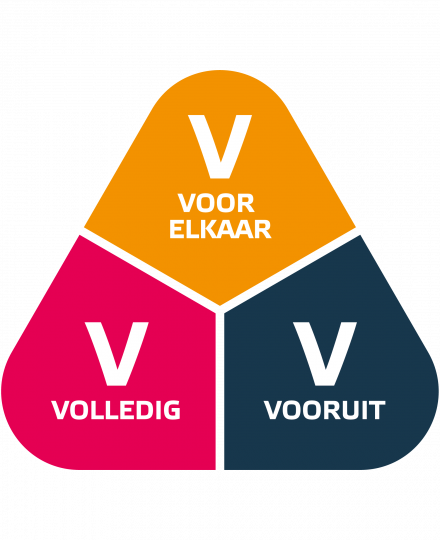 V
VOOR ELKAAR

V
VOLLEDIG

V
VOORUIT